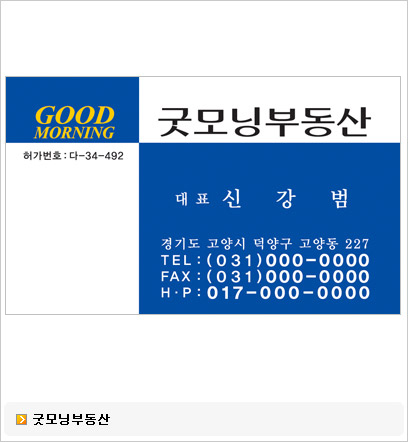 GOOD
MORNING

굿모닝부동산

허가번호 : 다-34-492

대표 신 강 범

경기도 고양시 덕양구 고양동 227
TEL : (031)000-0000
FAX : (031)000-0000
H·P : 017-000-0000

굿모닝부동산